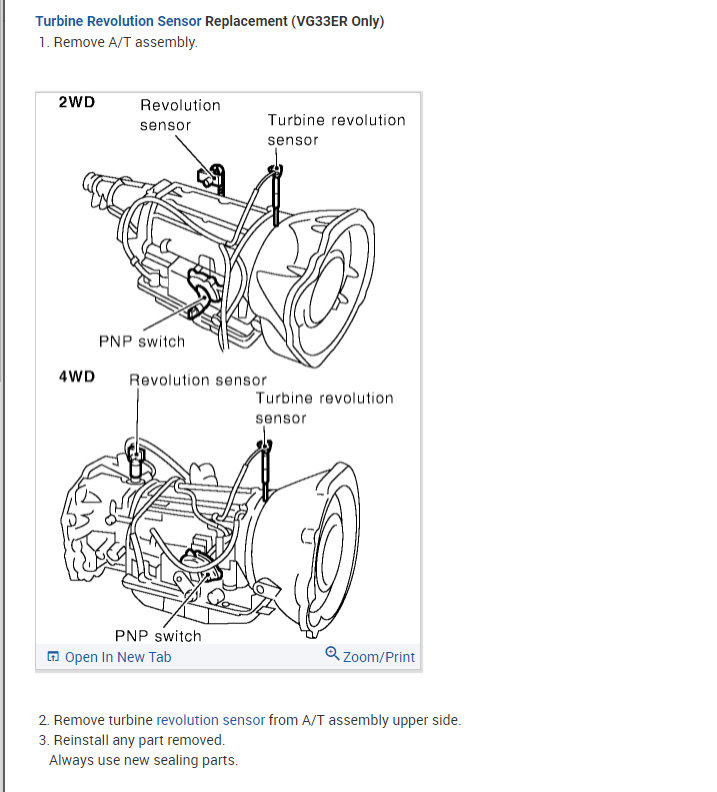 Turbine Revolution Sensor Replacement (VG33ER Only)
1. Remove A/T assembly.

2WD
Revolution sensor
Turbine revolution sensor
PNP switch

4WD
Revolution sensor
Turbine revolution sensor
PNP switch

Open In New Tab
Zoom/Print

2. Remove turbine revolution sensor from A/T assembly upper side.
3. Reinstall any part removed.
Always use new sealing parts.