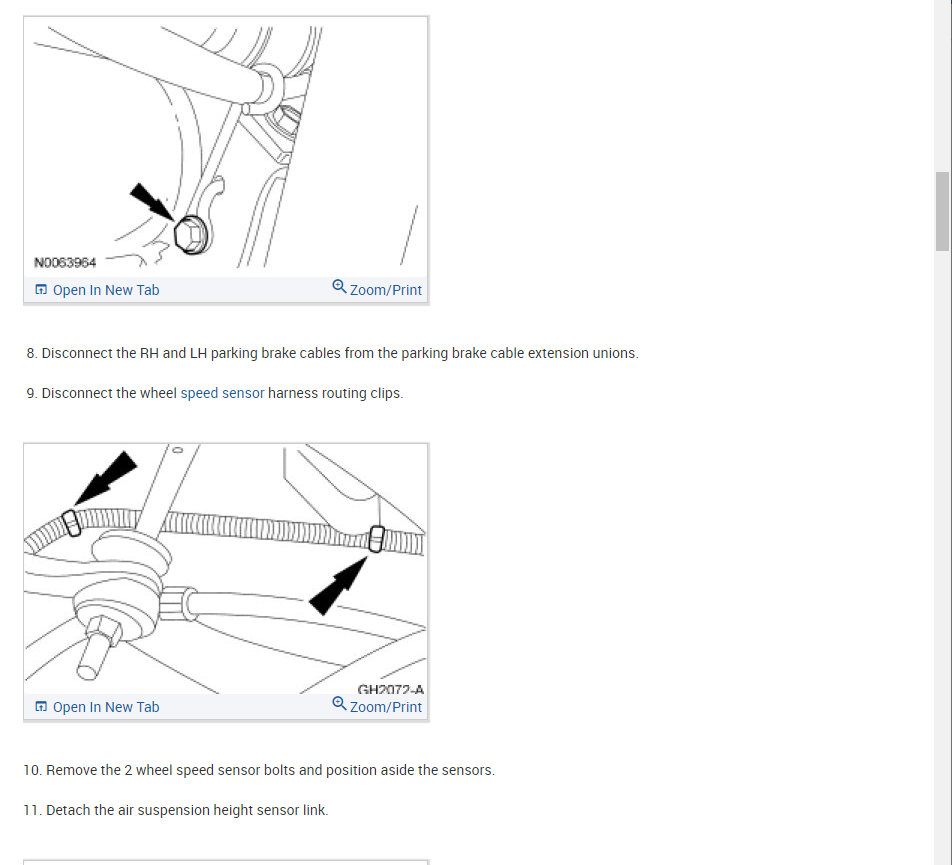 N0063964

Open In New Tab Zoom/Print

8. Disconnect the RH and LH parking brake cables from the parking brake cable extension unions.

9. Disconnect the wheel speed sensor harness routing clips.

GH2072-A

Open In New Tab Zoom/Print

10. Remove the 2 wheel speed sensor bolts and position aside the sensors.

11. Detach the air suspension height sensor link.