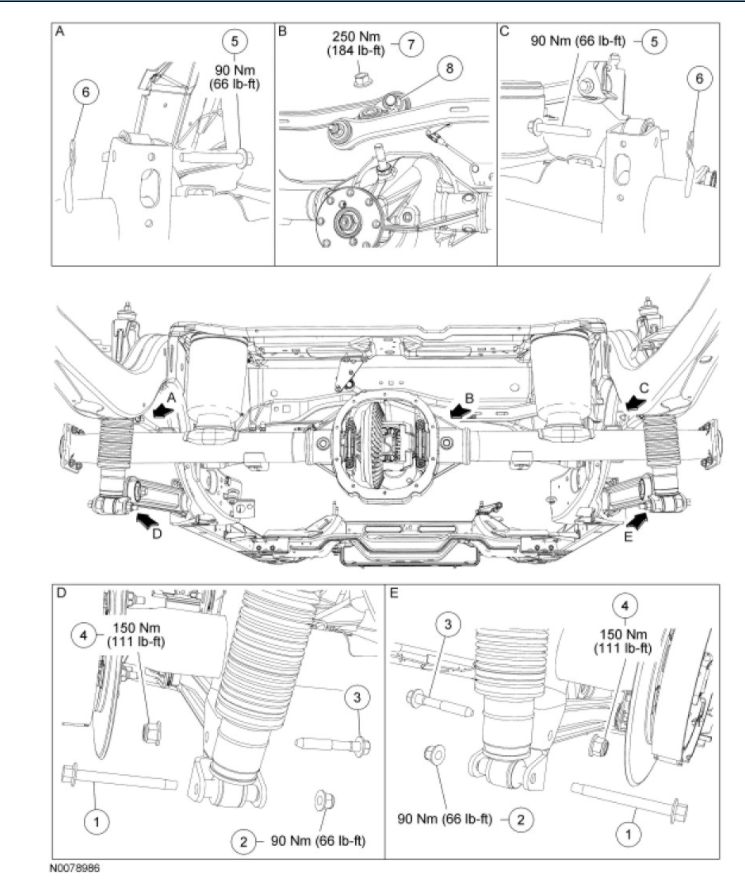 A
5
90 Nm
(66 lb-ft)
6

B
250 Nm
(184 lb-ft)
7
8

C
90 Nm (66 lb-ft)
5
6

A
B
C
D
E

D
4
150 Nm
(111 lb-ft)
3
1
2
90 Nm (66 lb-ft)

E
3
4
150 Nm
(111 lb-ft)
90 Nm (66 lb-ft)
2
1

N0078986