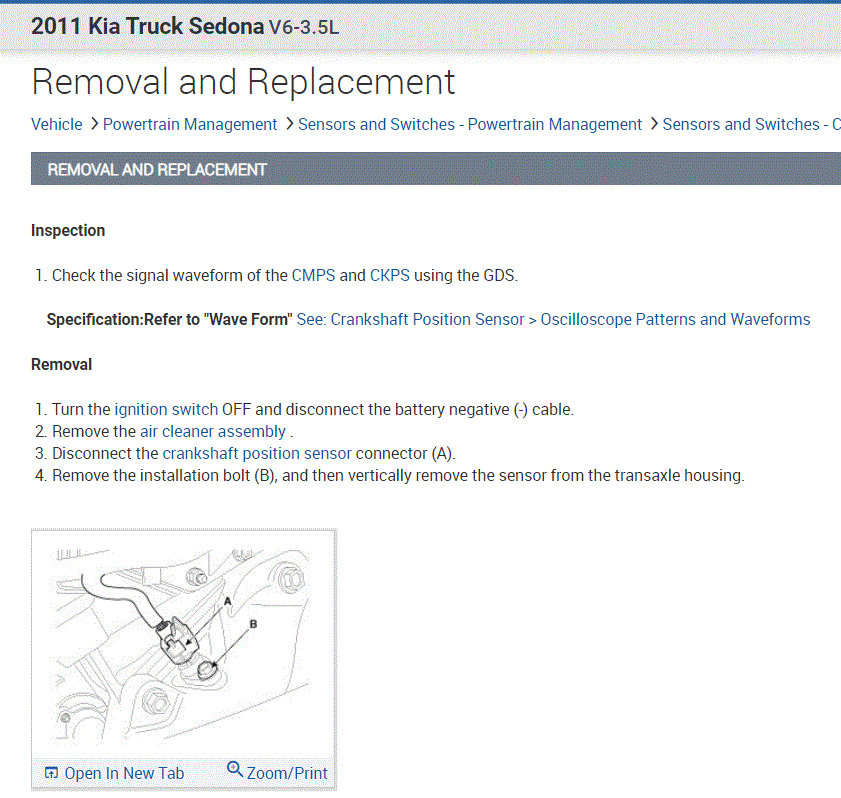 2011 Kia Truck Sedona V6-3.5L

Removal and Replacement

Vehicle > Powertrain Management > Sensors and Switches - Powertrain Management > Sensors and Switches - C

REMOVAL AND REPLACEMENT

Inspection

1. Check the signal waveform of the CMPS and CKPS using the GDS.

Specification:Refer to "Wave Form" See: Crankshaft Position Sensor > Oscilloscope Patterns and Waveforms

Removal

1. Turn the ignition switch OFF and disconnect the battery negative (-) cable.
2. Remove the air cleaner assembly .
3. Disconnect the crankshaft position sensor connector (A).
4. Remove the installation bolt (B), and then vertically remove the sensor from the transaxle housing.

A

B

Open In New Tab Zoom/Print