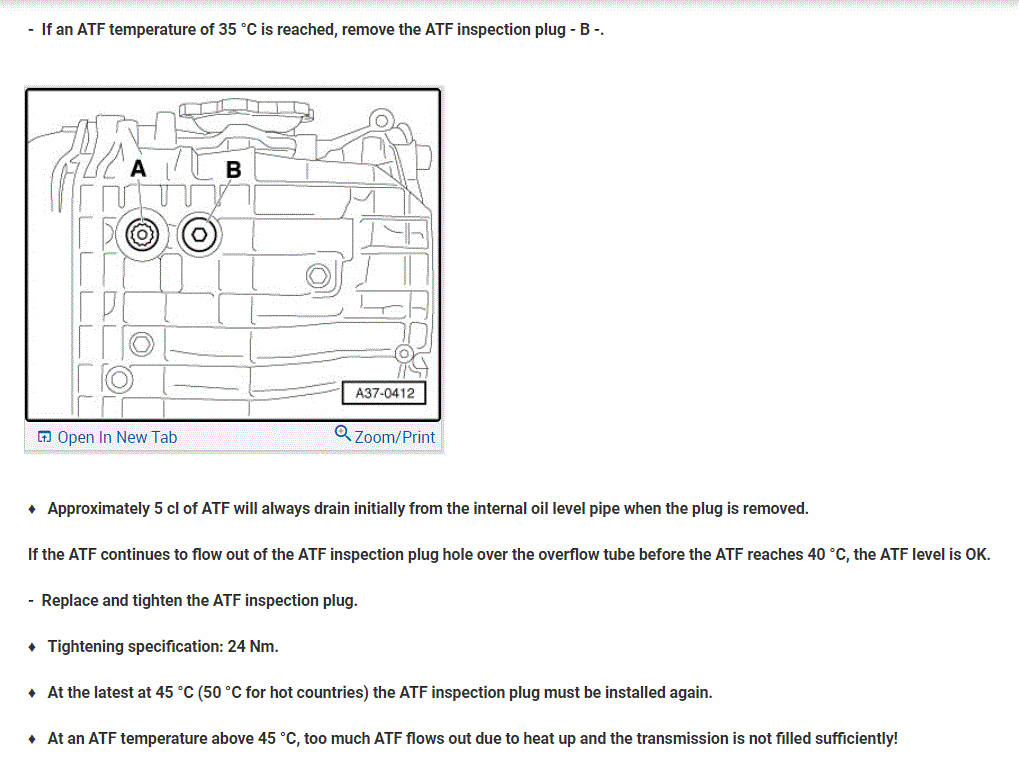 - If an ATF temperature of 35 °C is reached, remove the ATF inspection plug - B -.

A
B
A37-0412

Open In New Tab
Zoom/Print

♦ Approximately 5 cl of ATF will always drain initially from the internal oil level pipe when the plug is removed.

If the ATF continues to flow out of the ATF inspection plug hole over the overflow tube before the ATF reaches 40 °C, the ATF level is OK.

- Replace and tighten the ATF inspection plug.

♦ Tightening specification: 24 Nm.

♦ At the latest at 45 °C (50 °C for hot countries) the ATF inspection plug must be installed again.

♦ At an ATF temperature above 45 °C, too much ATF flows out due to heat up and the transmission is not filled sufficiently!