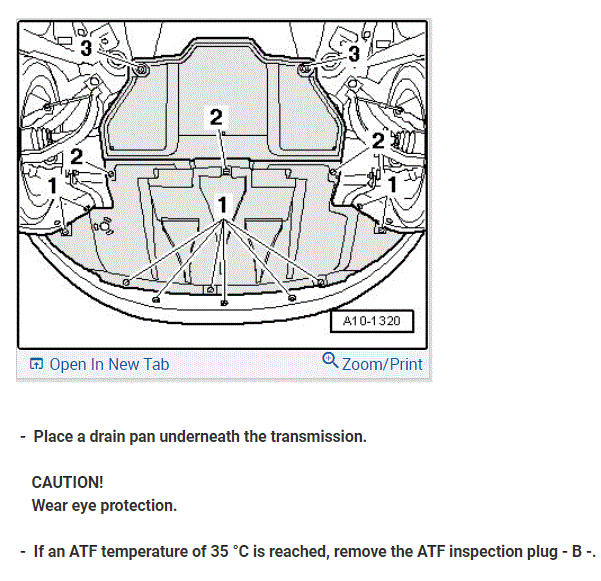 3
3
2
2
2
1
1
1
A10-1320

Open In New Tab
Zoom/Print

- Place a drain pan underneath the transmission.

CAUTION!
Wear eye protection.

- If an ATF temperature of 35 °C is reached, remove the ATF inspection plug - B -.