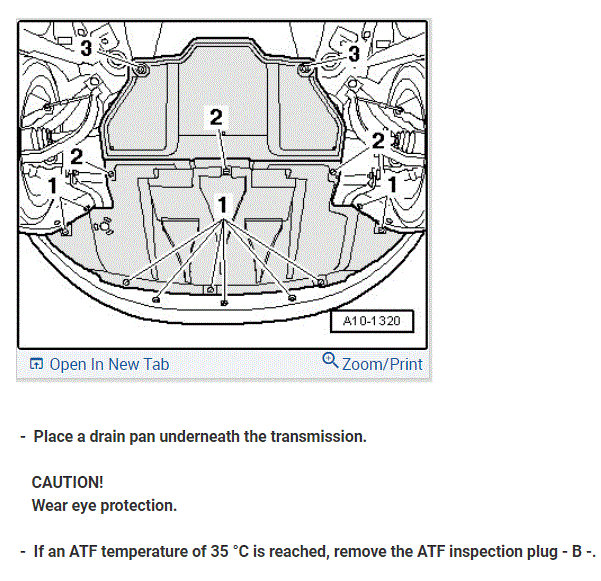 3
3
2
2
2
1
1
1
A10-1320

Open In New Tab
Zoom/Print

- Place a drain pan underneath the transmission.

CAUTION!
Wear eye protection.

- If an ATF temperature of 35 °C is reached, remove the ATF inspection plug - B -.