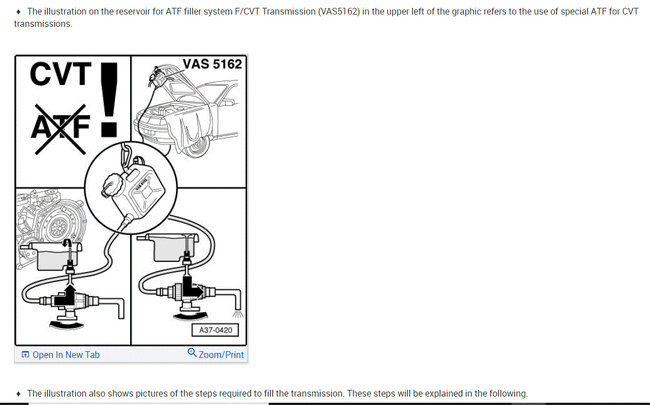 ♦ The illustration on the reservoir for ATF filler system F/CVT Transmission (VAS5162) in the upper left of the graphic refers to the use of special ATF for CVT transmissions.

CVT

ATF

!

VAS 5162

A37-0420

Open In New Tab

Zoom/Print

♦ The illustration also shows pictures of the steps required to fill the transmission. These steps will be explained in the following.