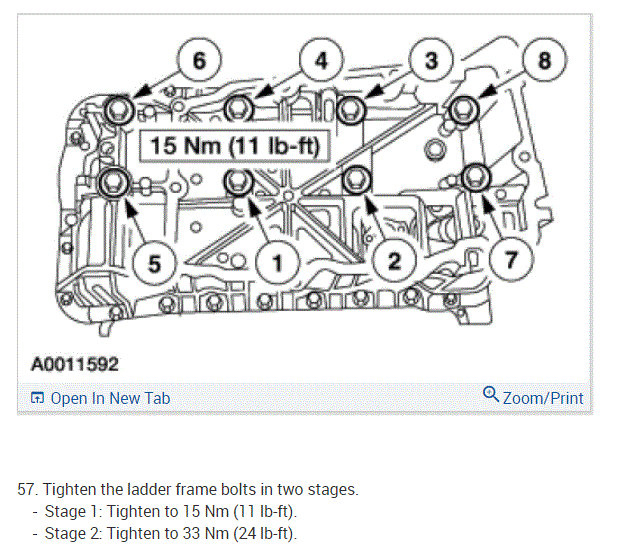 6
4
3
8
15 Nm (11 lb-ft)
5
1
2
7
A0011592
Open In New Tab
Zoom/Print

57. Tighten the ladder frame bolts in two stages.
- Stage 1: Tighten to 15 Nm (11 lb-ft).
- Stage 2: Tighten to 33 Nm (24 lb-ft).