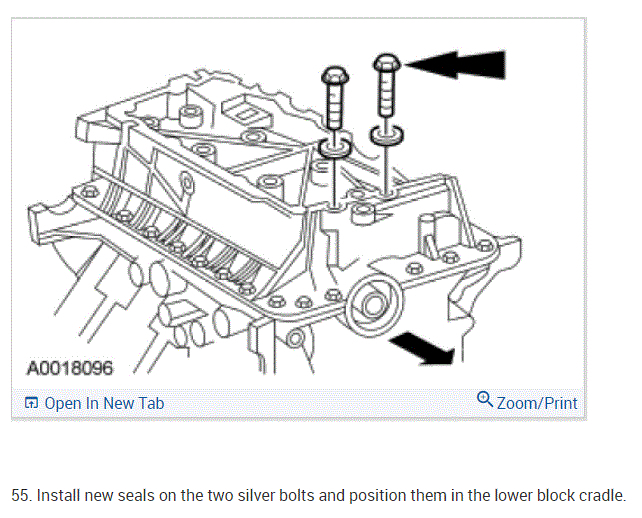 A0018096

Open In New Tab

Zoom/Print

55. Install new seals on the two silver bolts and position them in the lower block cradle.