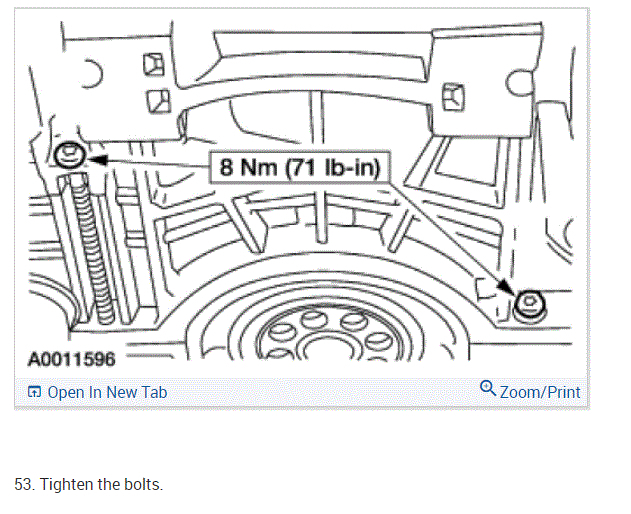 8 Nm (71 lb-in)

A0011596

Open In New Tab

Zoom/Print

53. Tighten the bolts.