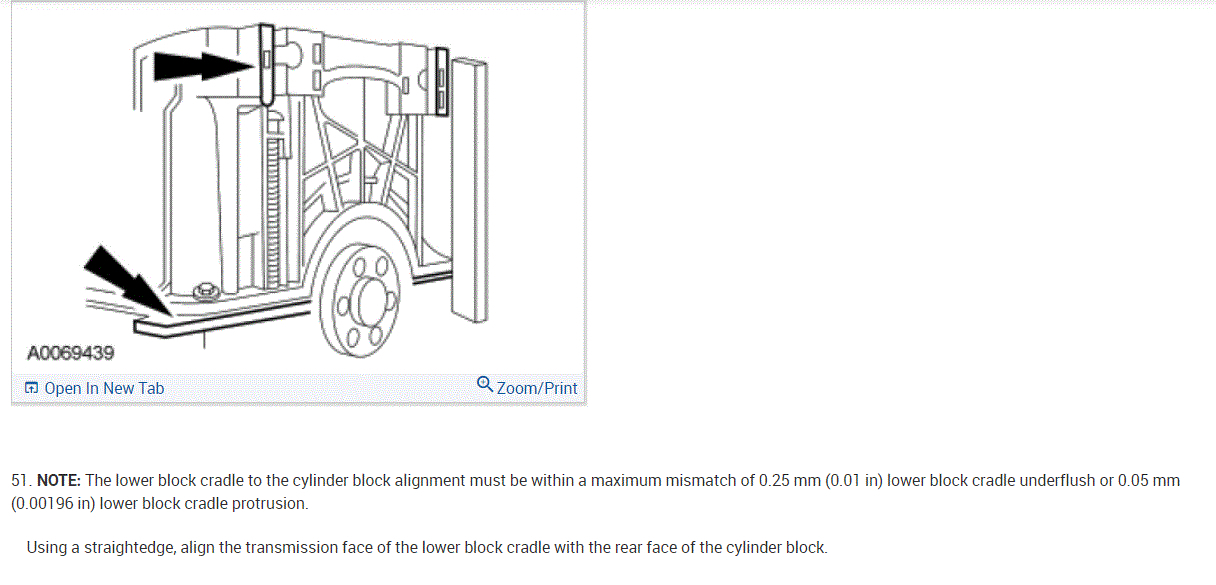 A0069439

Open In New Tab

Zoom/Print

51. **NOTE:** The lower block cradle to the cylinder block alignment must be within a maximum mismatch of 0.25 mm (0.01 in) lower block cradle underflush or 0.05 mm (0.00196 in) lower block cradle protrusion.

Using a straightedge, align the transmission face of the lower block cradle with the rear face of the cylinder block.