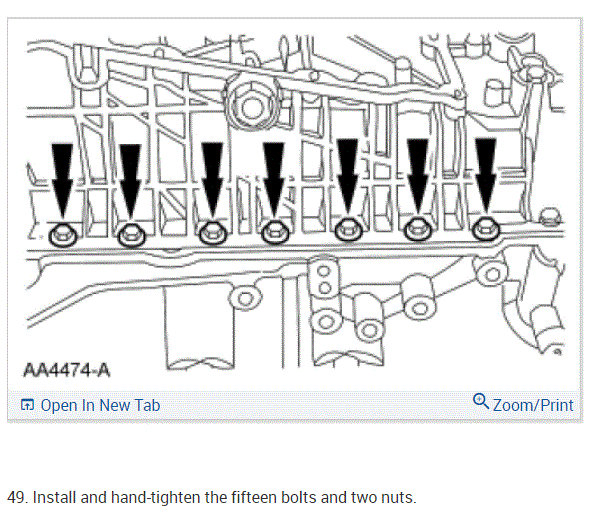 AA4474-A

Open In New Tab

Zoom/Print

49. Install and hand-tighten the fifteen bolts and two nuts.