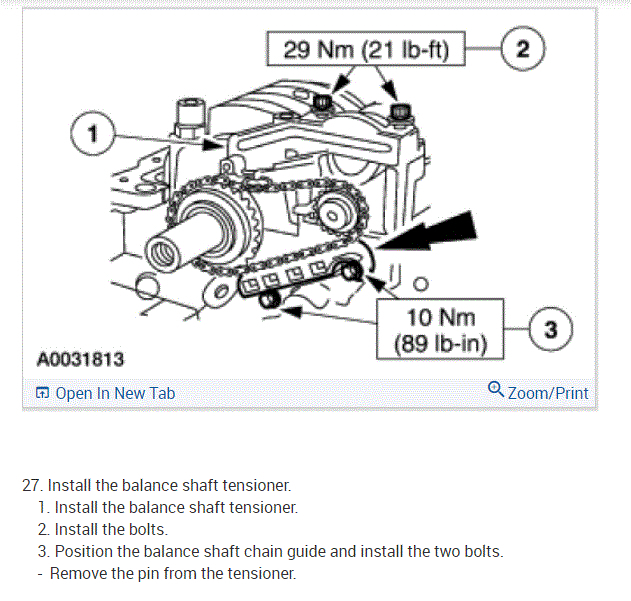 29 Nm (21 lb-ft)

2

1

10 Nm
(89 lb-in)

3

A0031813

Open In New Tab

Zoom/Print

27. Install the balance shaft tensioner.
1. Install the balance shaft tensioner.
2. Install the bolts.
3. Position the balance shaft chain guide and install the two bolts.
- Remove the pin from the tensioner.