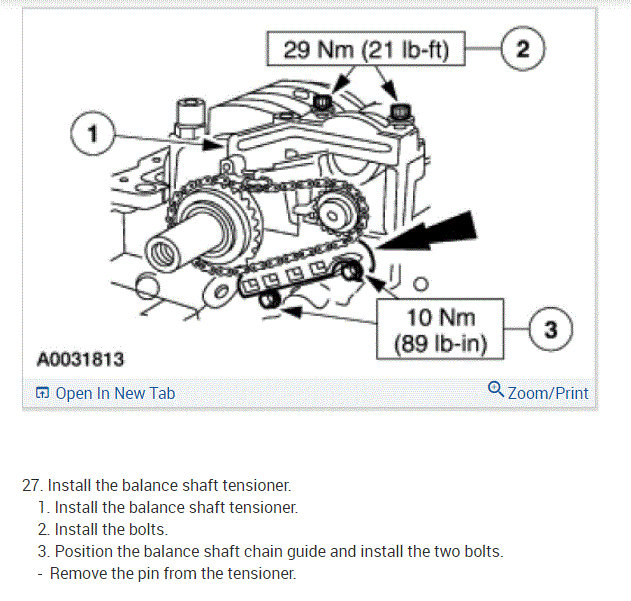 29 Nm (21 lb-ft)

2

1

10 Nm
(89 lb-in)

3

A0031813

Open In New Tab

Zoom/Print

27. Install the balance shaft tensioner.
1. Install the balance shaft tensioner.
2. Install the bolts.
3. Position the balance shaft chain guide and install the two bolts.
- Remove the pin from the tensioner.