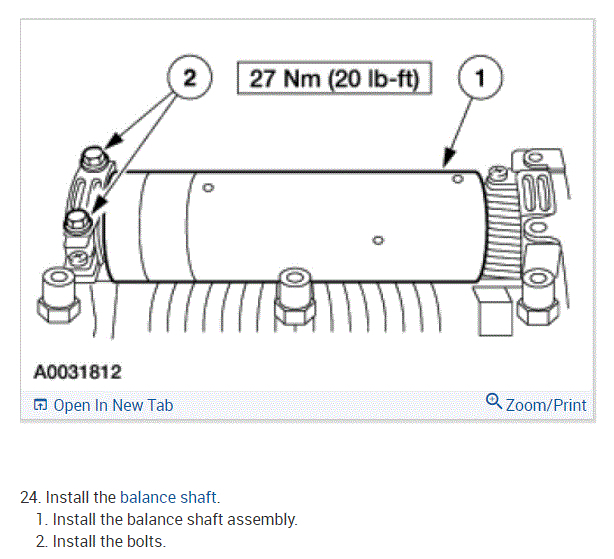 2

27 Nm (20 lb-ft)

1

A0031812

Open In New Tab

Zoom/Print

24. Install the balance shaft.
1. Install the balance shaft assembly.
2. Install the bolts.