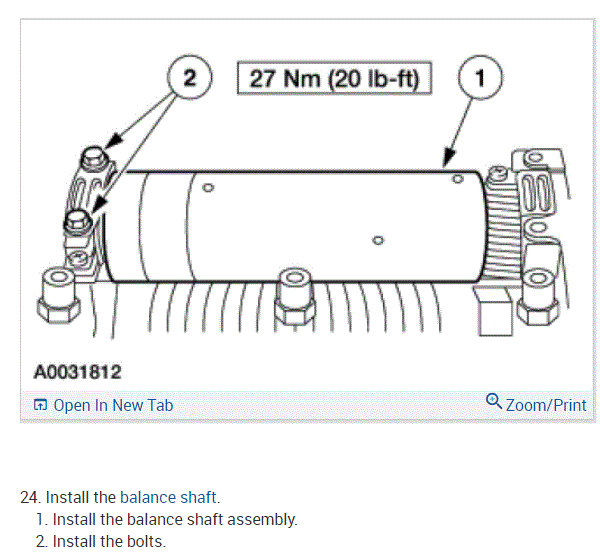 2
27 Nm (20 lb-ft)
1

A0031812

Open In New Tab
Zoom/Print

24. Install the balance shaft.
1. Install the balance shaft assembly.
2. Install the bolts.