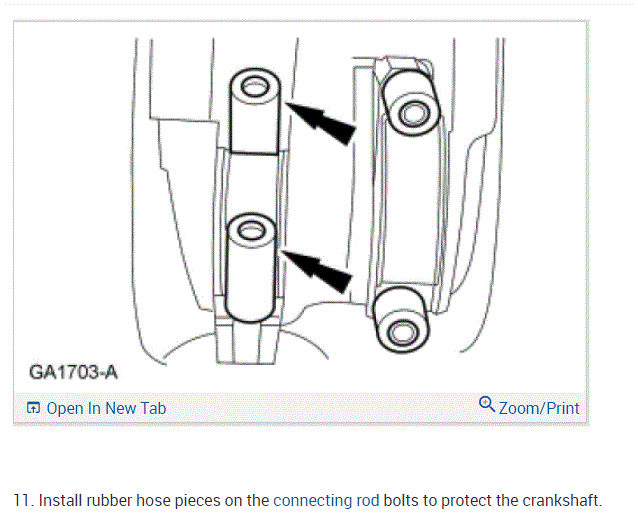 GA1703-A

Open In New Tab

Zoom/Print

11. Install rubber hose pieces on the connecting rod bolts to protect the crankshaft.