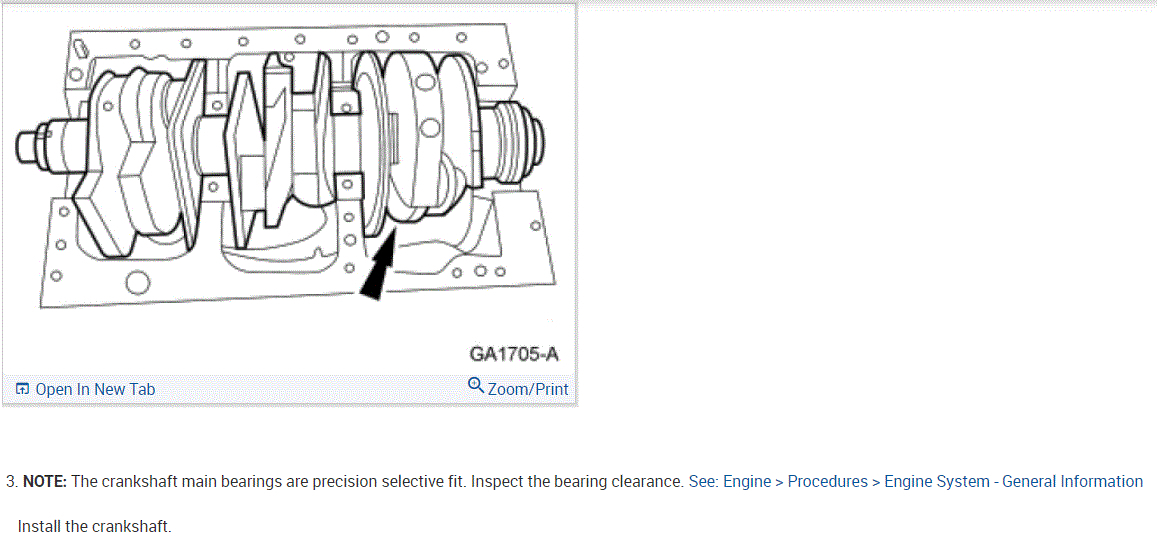 GA1705-A

Open In New Tab

Zoom/Print

3. NOTE: The crankshaft main bearings are precision selective fit. Inspect the bearing clearance. See: Engine > Procedures > Engine System - General Information

Install the crankshaft.