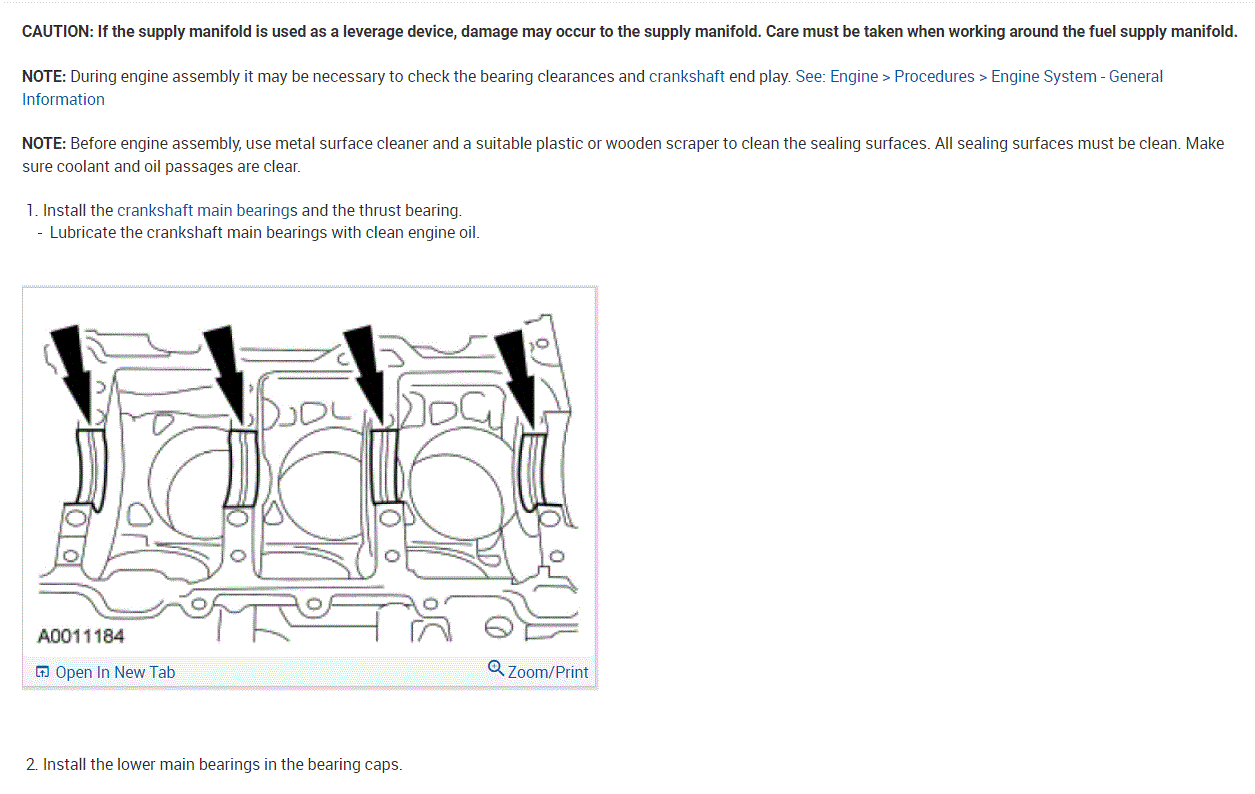 CAUTION: If the supply manifold is used as a leverage device, damage may occur to the supply manifold. Care must be taken when working around the fuel supply manifold.

NOTE: During engine assembly it may be necessary to check the bearing clearances and crankshaft end play. See: Engine > Procedures > Engine System - General Information

NOTE: Before engine assembly, use metal surface cleaner and a suitable plastic or wooden scraper to clean the sealing surfaces. All sealing surfaces must be clean. Make sure coolant and oil passages are clear.

1. Install the crankshaft main bearings and the thrust bearing.
- Lubricate the crankshaft main bearings with clean engine oil.

A0011184

Open In New Tab

Zoom/Print

2. Install the lower main bearings in the bearing caps.