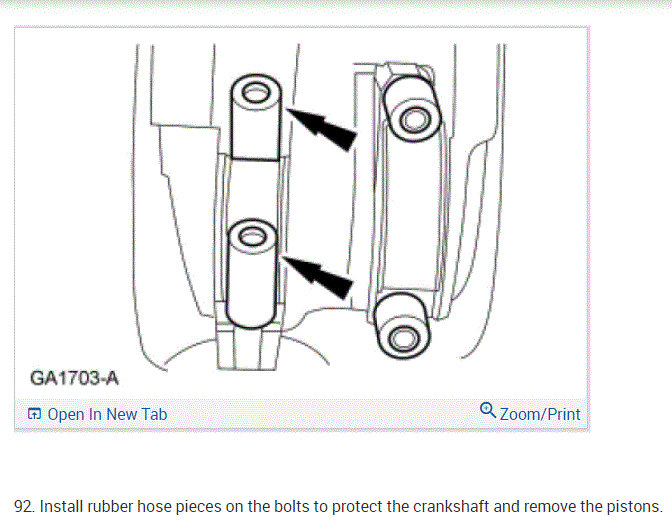 GA1703-A

Open In New Tab

Zoom/Print

92. Install rubber hose pieces on the bolts to protect the crankshaft and remove the pistons.