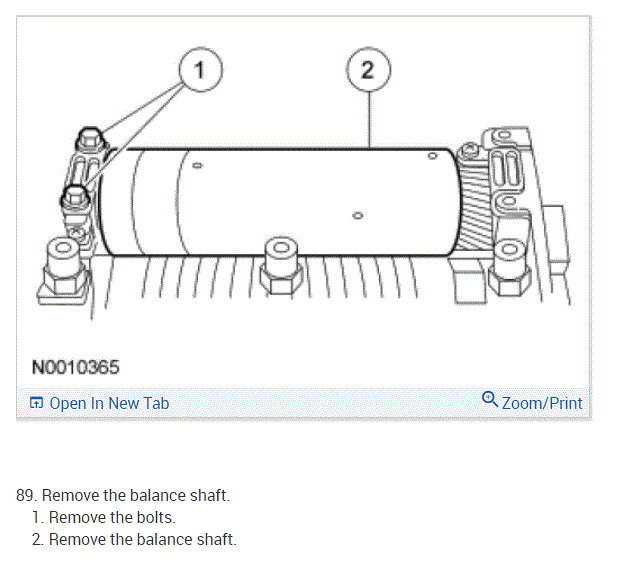 1
2
N0010365
Open In New Tab
Zoom/Print

89. Remove the balance shaft.
1. Remove the bolts.
2. Remove the balance shaft.