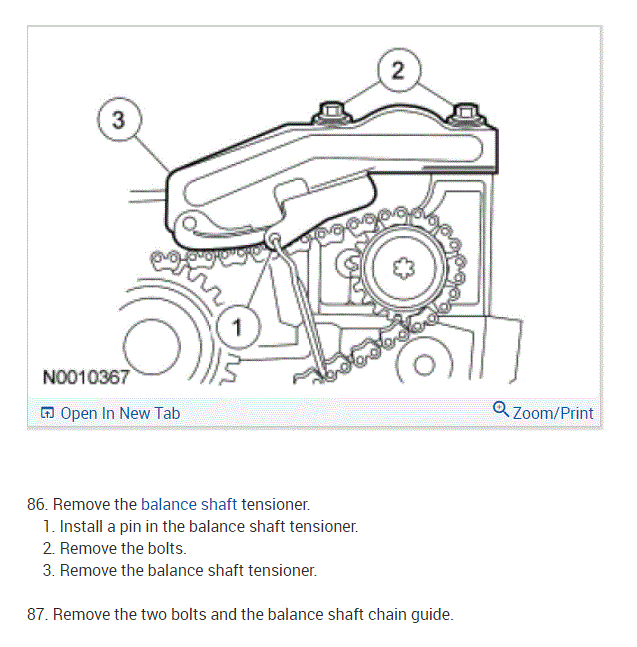 2
3
1
N0010367
Open In New Tab
Zoom/Print

86. Remove the balance shaft tensioner.
1. Install a pin in the balance shaft tensioner.
2. Remove the bolts.
3. Remove the balance shaft tensioner.

87. Remove the two bolts and the balance shaft chain guide.