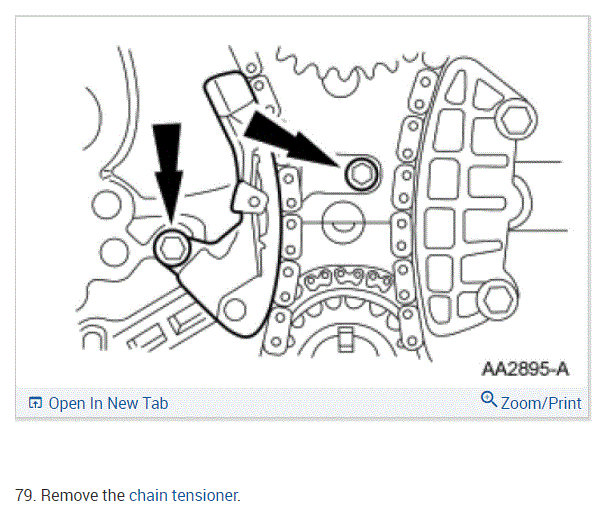 AA2895-A

Open In New Tab

Zoom/Print

79. Remove the chain tensioner.