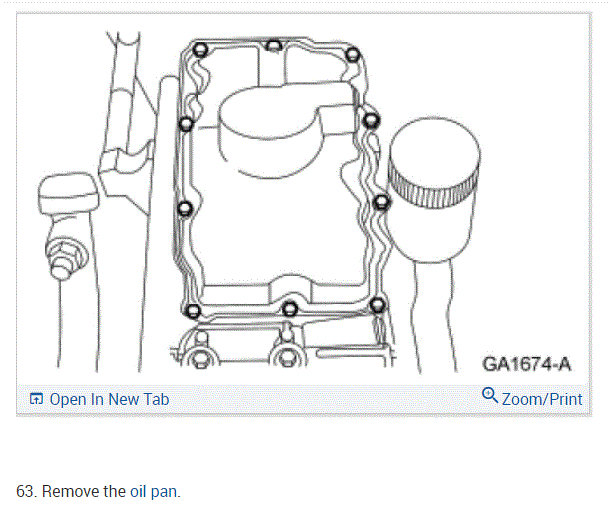 GA1674-A

Open In New Tab

Zoom/Print

63. Remove the oil pan.