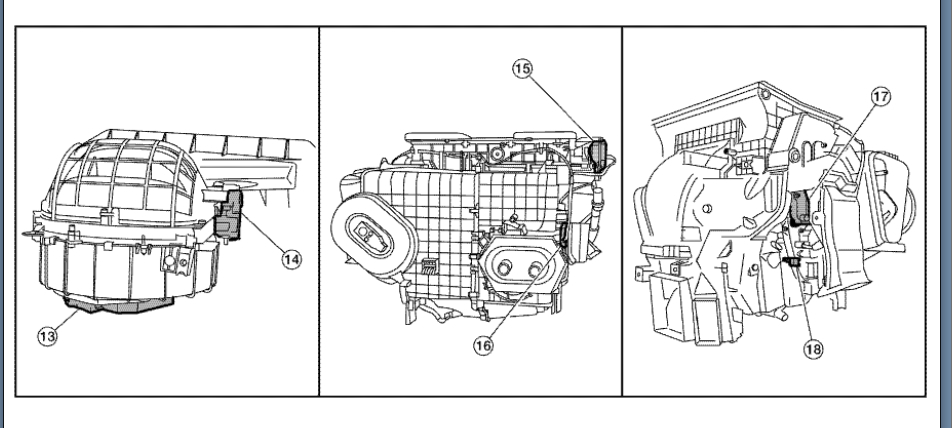 13
14
15
16
17
18