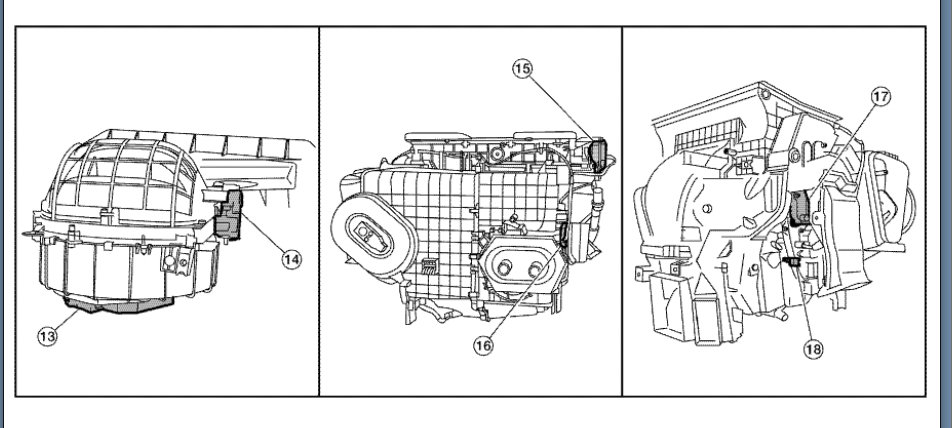 14
13
15
16
17
18