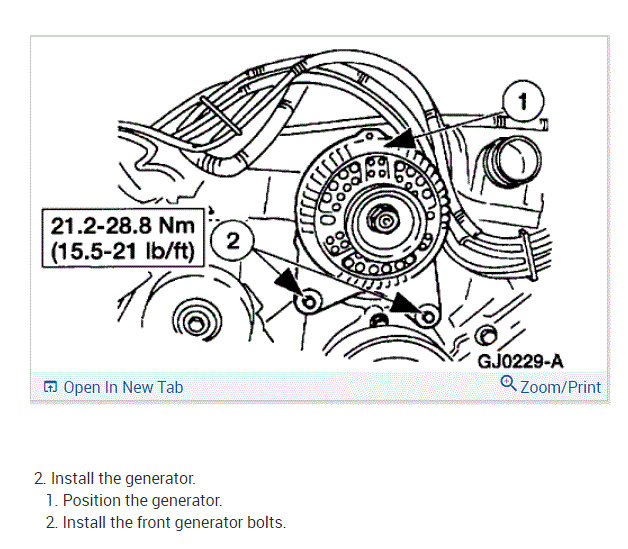 1

21.2-28.8 Nm
(15.5-21 lb/ft)

2

GJ0229-A

Open In New Tab

Zoom/Print

2. Install the generator.
1. Position the generator.
2. Install the front generator bolts.