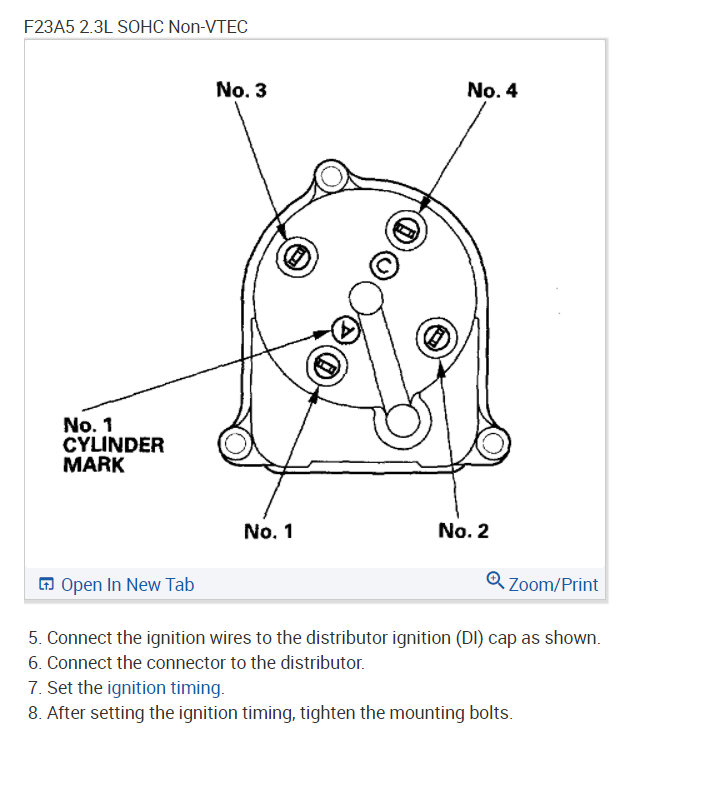 F23A5 2.3L SOHC Non-VTEC

No. 3

No. 4

C

A

No. 1
CYLINDER
MARK

No. 1

No. 2

Open In New Tab

Zoom/Print

5. Connect the ignition wires to the distributor ignition (DI) cap as shown.
6. Connect the connector to the distributor.
7. Set the ignition timing.
8. After setting the ignition timing, tighten the mounting bolts.