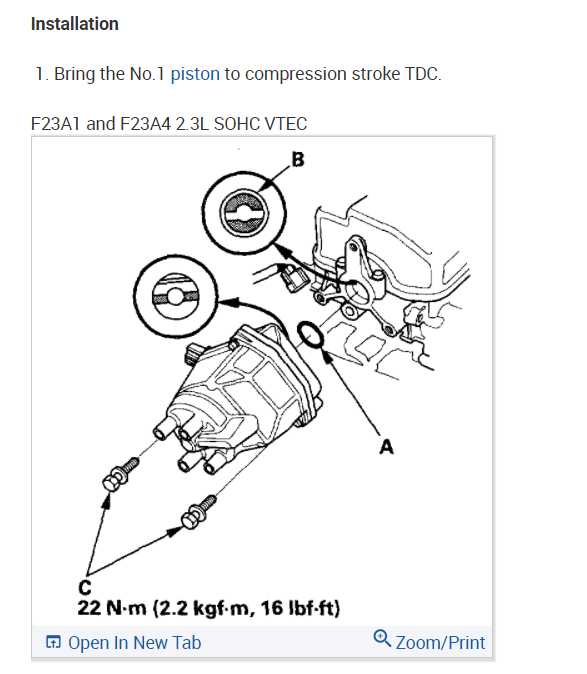 Installation

1. Bring the No.1 piston to compression stroke TDC.

F23A1 and F23A4 2.3L SOHC VTEC

B

A

C
22 N·m (2.2 kgf·m, 16 lbf·ft)

Open In New Tab

Zoom/Print