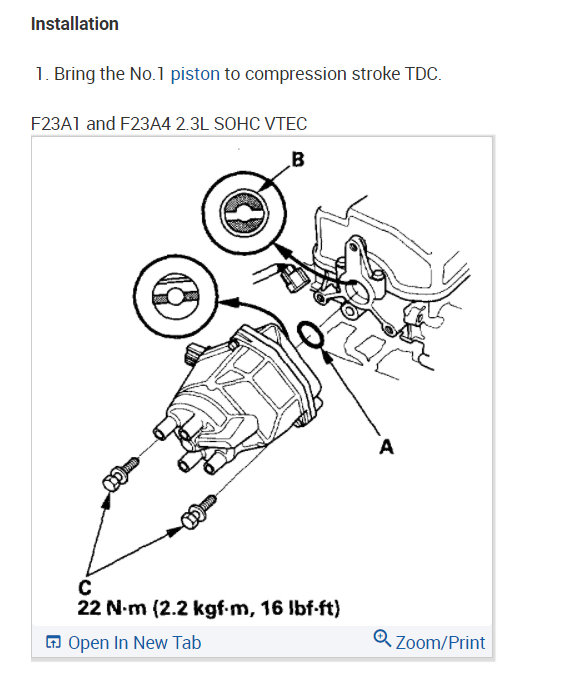 Installation

1. Bring the No.1 piston to compression stroke TDC.

F23A1 and F23A4 2.3L SOHC VTEC

B

A

C
22 N·m (2.2 kgf·m, 16 lbf·ft)

Open In New Tab

Zoom/Print