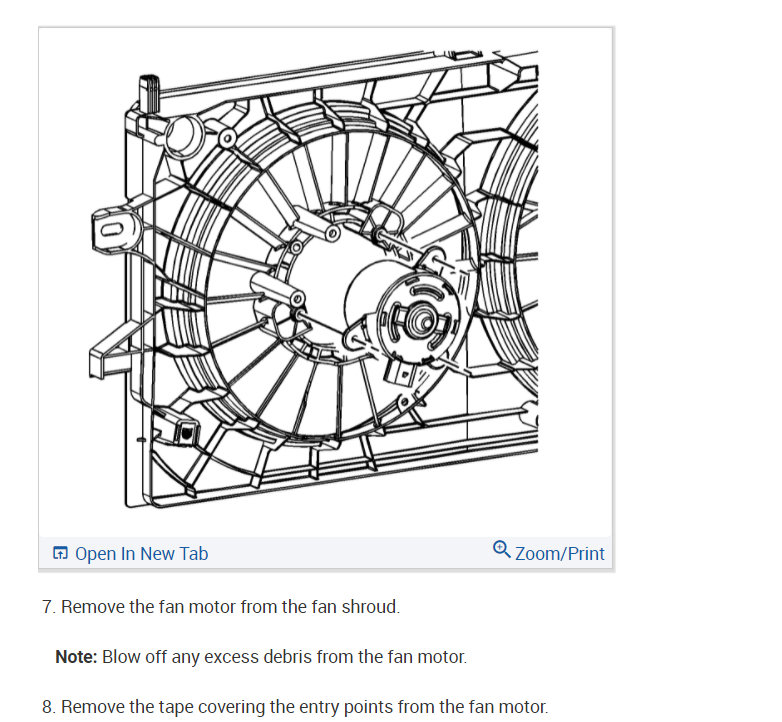 Open In New Tab

Zoom/Print

7. Remove the fan motor from the fan shroud.

Note: Blow off any excess debris from the fan motor.

8. Remove the tape covering the entry points from the fan motor.