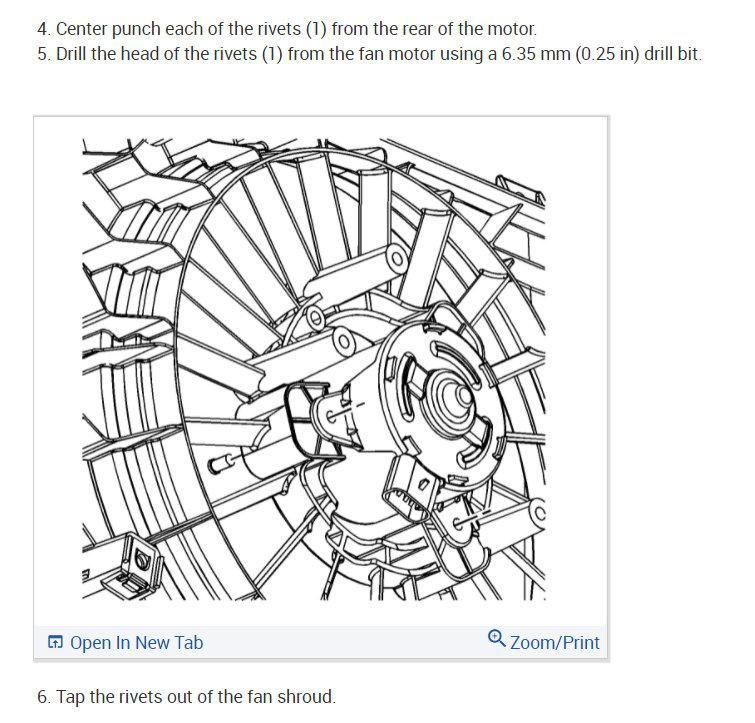 4. Center punch each of the rivets (1) from the rear of the motor.
5. Drill the head of the rivets (1) from the fan motor using a 6.35 mm (0.25 in) drill bit.

Open In New Tab
Zoom/Print

6. Tap the rivets out of the fan shroud.