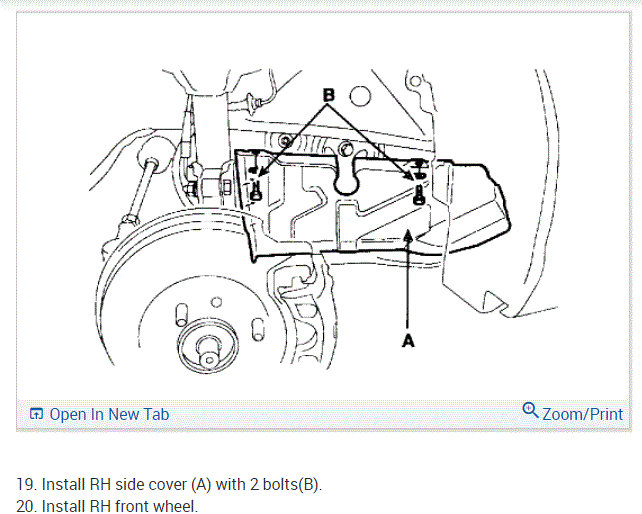 B

A

Open In New Tab

Zoom/Print

19. Install RH side cover (A) with 2 bolts(B).
20. Install RH front wheel.