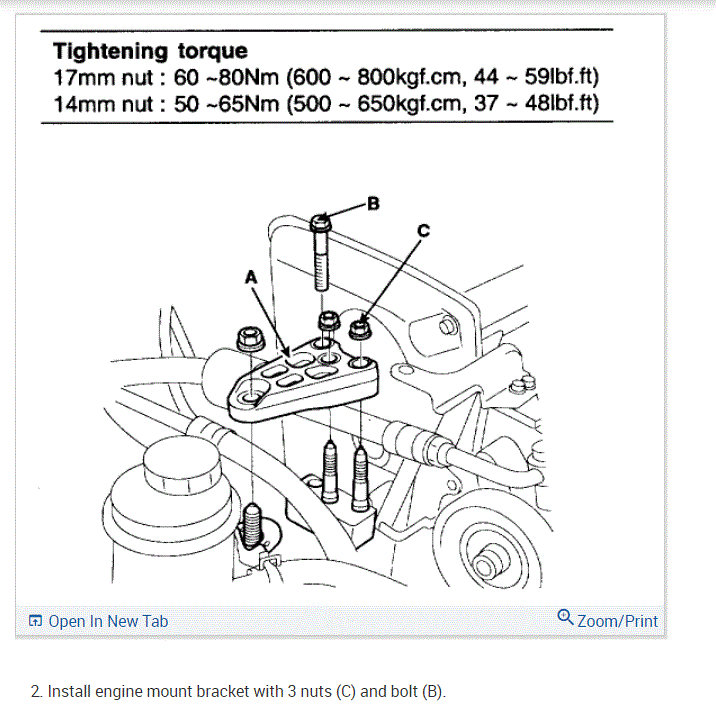 Tightening torque
17mm nut : 60 ~80Nm (600 ~ 800kgf.cm, 44 ~ 59lbf.ft)
14mm nut : 50 ~65Nm (500 ~ 650kgf.cm, 37 ~ 48lbf.ft)

B
C
A

Open In New Tab
Zoom/Print

2. Install engine mount bracket with 3 nuts (C) and bolt (B).