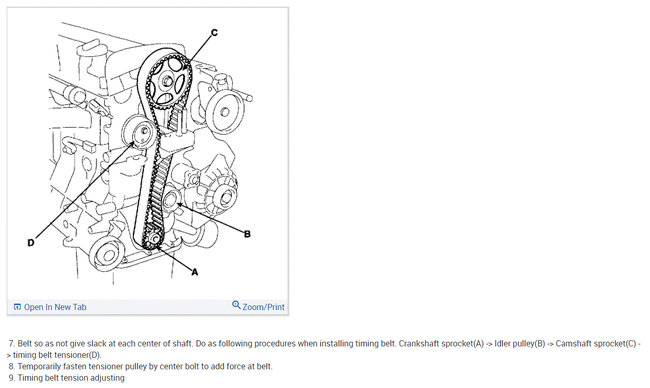 C

D

B

A

Open In New Tab

Zoom/Print

7. Belt so as not give slack at each center of shaft. Do as following procedures when installing timing belt. Crankshaft sprocket(A) -> Idler pulley(B) -> Camshaft sprocket(C) -> timing belt tensioner(D).
8. Temporarily fasten tensioner pulley by center bolt to add force at belt.
9. Timing belt tension adjusting