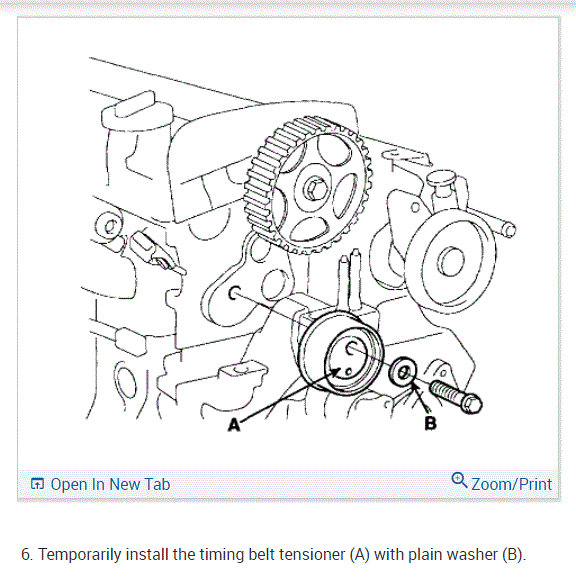 A

B

Open In New Tab

Zoom/Print

6. Temporarily install the timing belt tensioner (A) with plain washer (B).