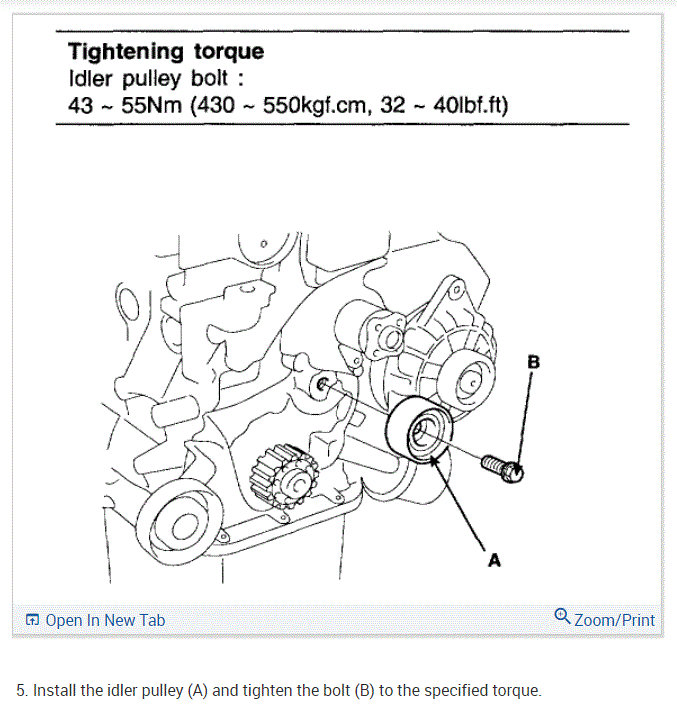 Tightening torque
Idler pulley bolt :
43 ~ 55Nm (430 ~ 550kgf.cm, 32 ~ 40lbf.ft)

B

A

Open In New Tab

Zoom/Print

5. Install the idler pulley (A) and tighten the bolt (B) to the specified torque.