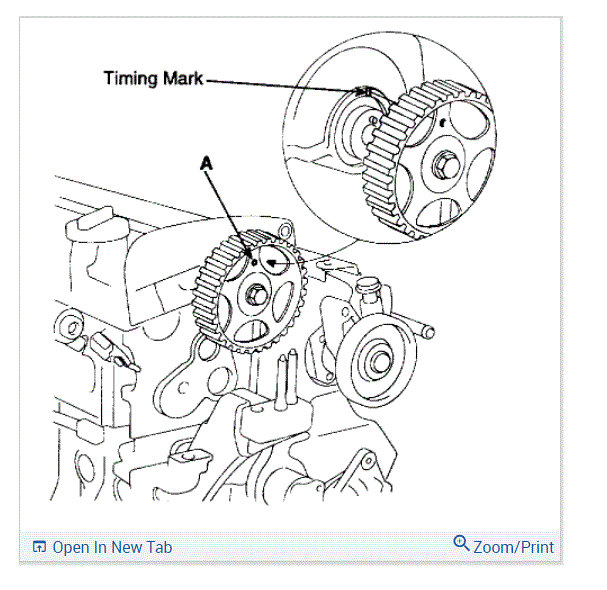 Timing Mark

A

Open In New Tab

Zoom/Print