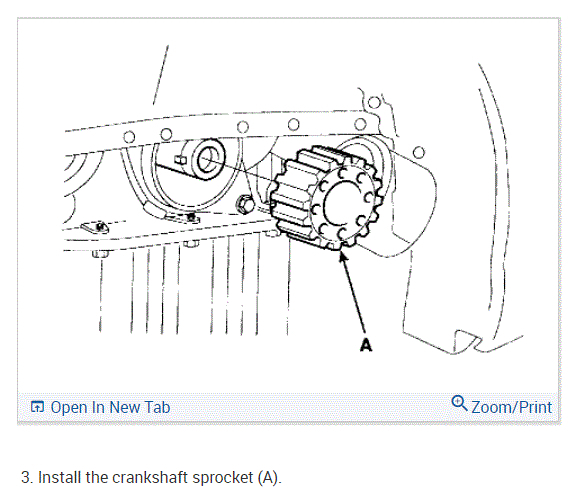 A

Open In New Tab

Zoom/Print

3. Install the crankshaft sprocket (A).