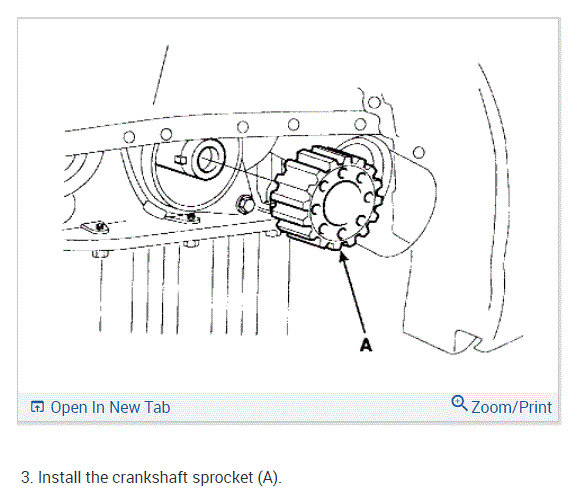 A

Open In New Tab

Zoom/Print

3. Install the crankshaft sprocket (A).