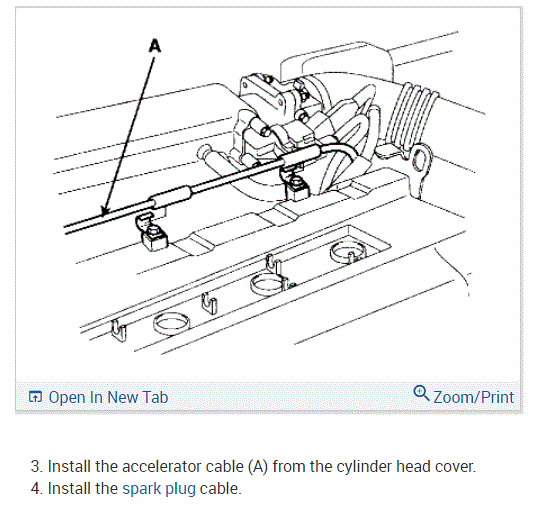 A

Open In New Tab

Zoom/Print

3. Install the accelerator cable (A) from the cylinder head cover.
4. Install the spark plug cable.