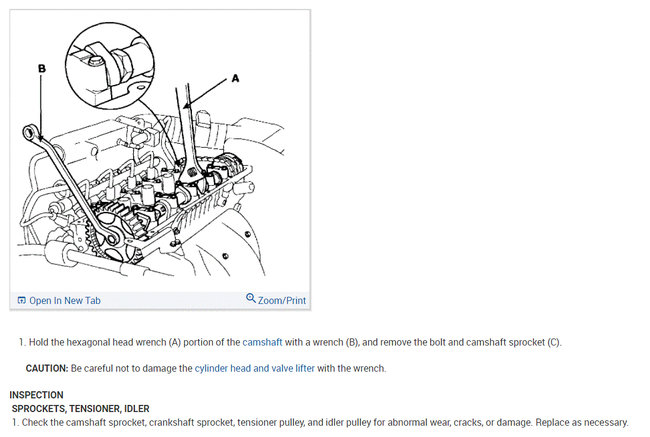 B

A

Open In New Tab

Zoom/Print

1. Hold the hexagonal head wrench (A) portion of the camshaft with a wrench (B), and remove the bolt and camshaft sprocket (C).

CAUTION: Be careful not to damage the cylinder head and valve lifter with the wrench.

INSPECTION
SPROCKETS, TENSIONER, IDLER
1. Check the camshaft sprocket, crankshaft sprocket, tensioner pulley, and idler pulley for abnormal wear, cracks, or damage. Replace as necessary.