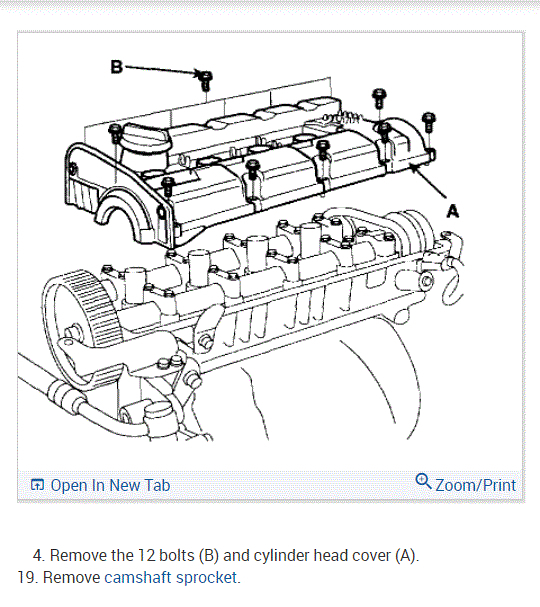 B

A

Open In New Tab

Zoom/Print

4. Remove the 12 bolts (B) and cylinder head cover (A).
19. Remove camshaft sprocket.