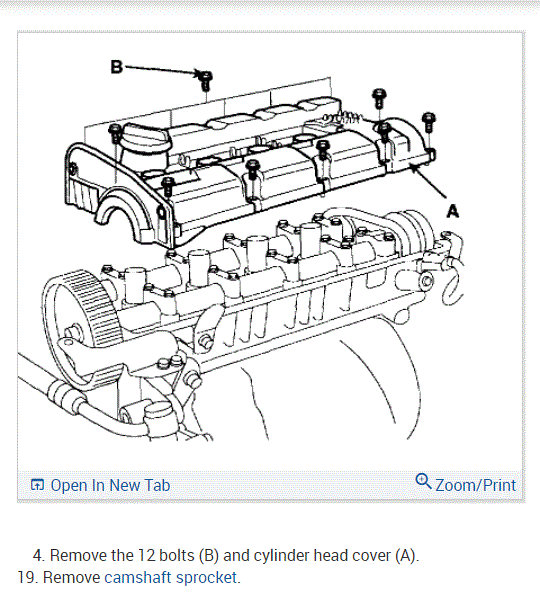 B

A

Open In New Tab

Zoom/Print

4. Remove the 12 bolts (B) and cylinder head cover (A).

19. Remove camshaft sprocket.