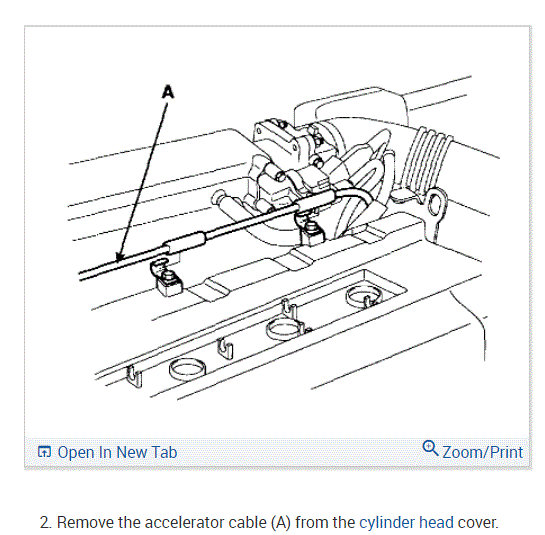 A

Open In New Tab

Zoom/Print

2. Remove the accelerator cable (A) from the cylinder head cover.