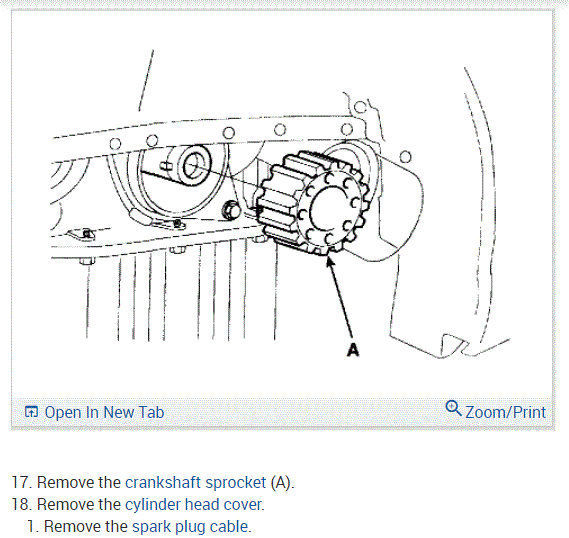 A

Open In New Tab

Zoom/Print

17. Remove the crankshaft sprocket (A).
18. Remove the cylinder head cover.
1. Remove the spark plug cable.