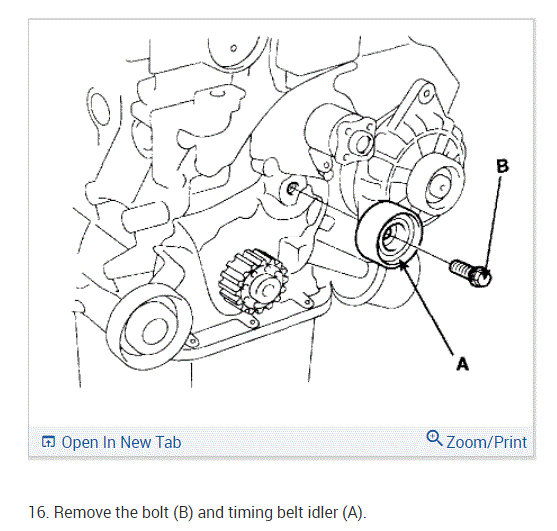 B

A

Open In New Tab

Zoom/Print

16. Remove the bolt (B) and timing belt idler (A).