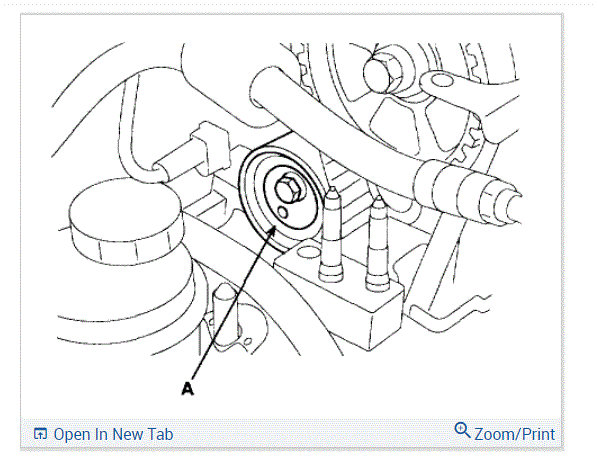 A

Open In New Tab

Zoom/Print