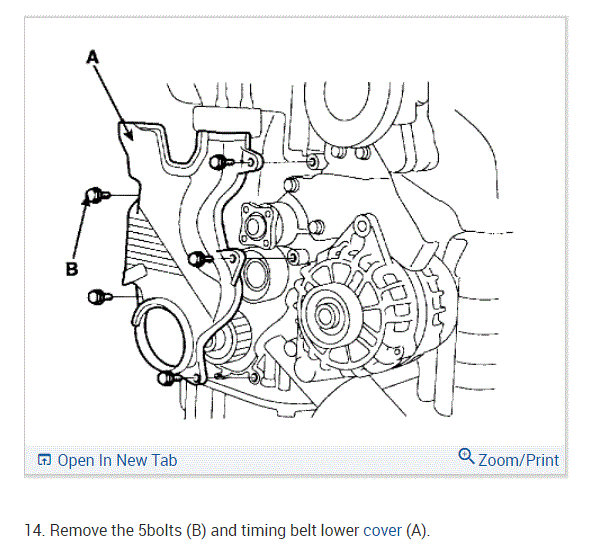 A

B

Open In New Tab

Zoom/Print

14. Remove the 5bolts (B) and timing belt lower cover (A).